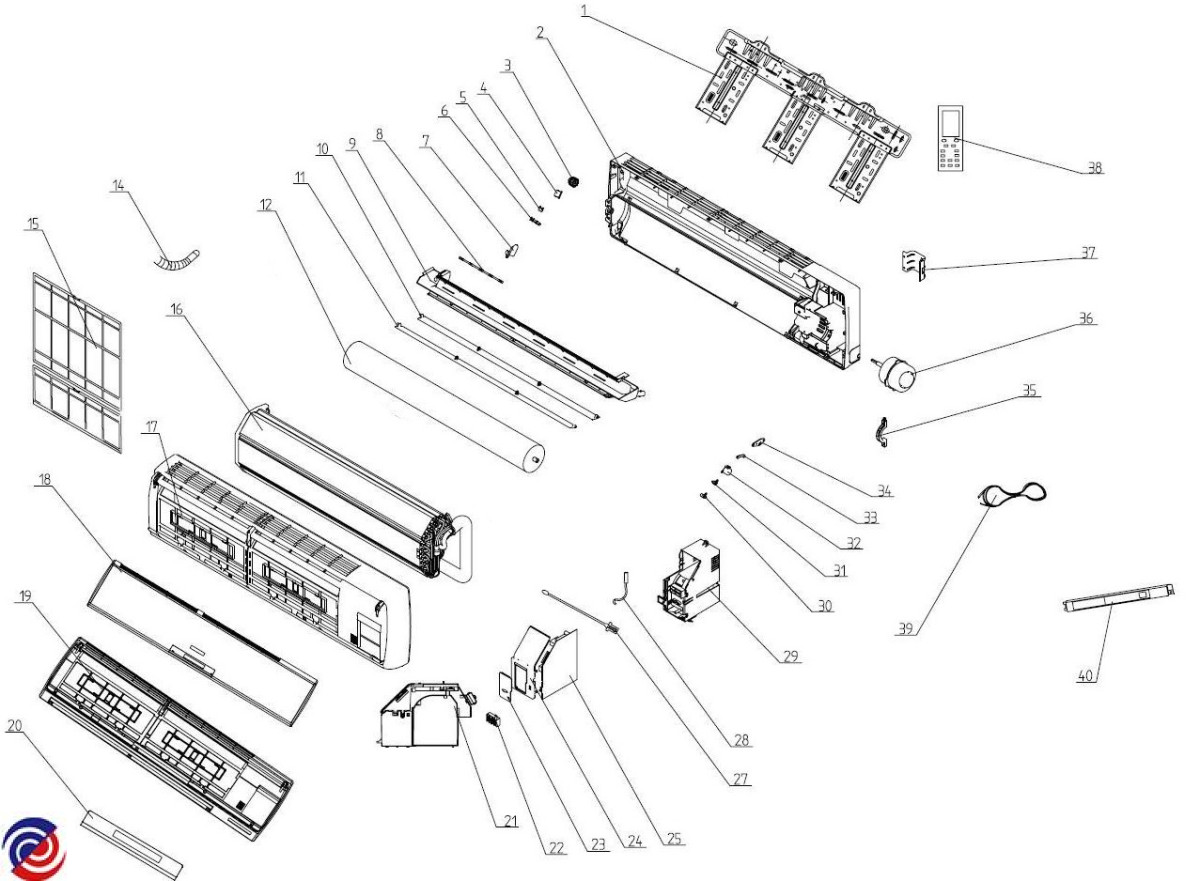 1
2
3
4
5
6
7
8
9
10
11
12
14
15
16
17
18
19
20
21
22
23
24
25
27
28
29
30
31
32
33
34
35
36
37
38
39
40